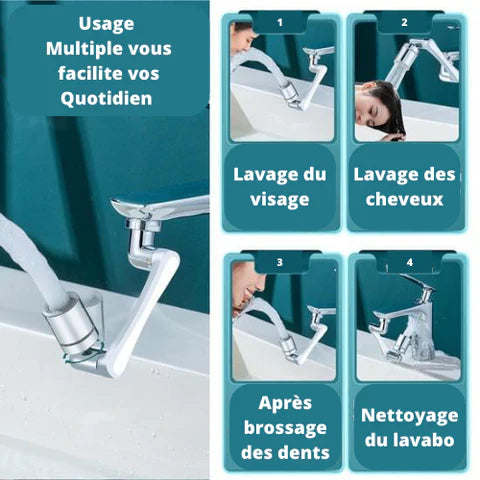 Usage Multiple vous facilite vos Quotidien

1

Lavage du visage

2

Lavage des cheveux

3

Après brossage des dents

4

Nettoyage du lavabo